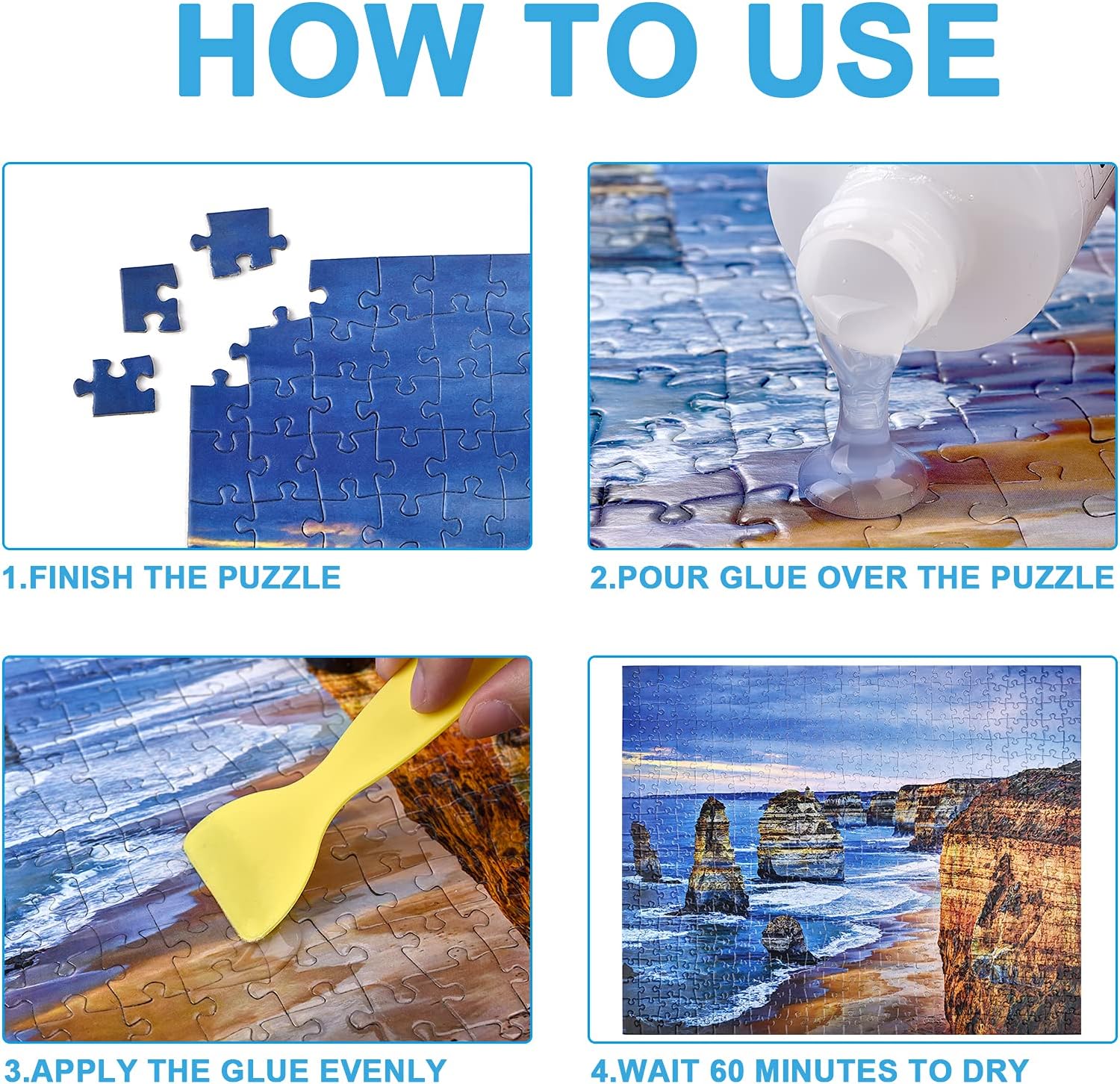 HOW TO USE

1.FINISH THE PUZZLE

2.POUR GLUE OVER THE PUZZLE

3.APPLY THE GLUE EVENLY

4.WAIT 60 MINUTES TO DRY