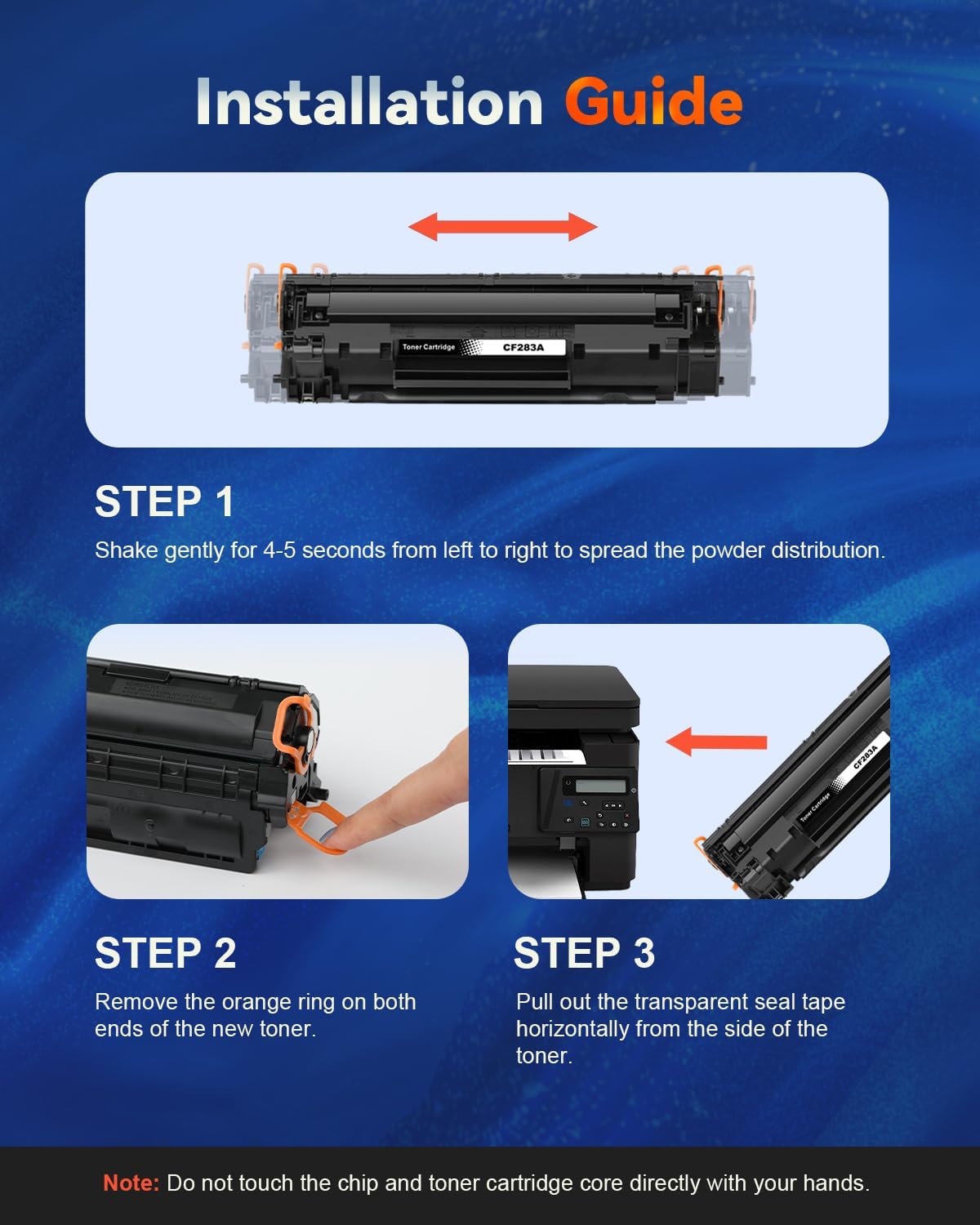 Installation Guide

Toner Cartridge CF283A

STEP 1

Shake gently for 4-5 seconds from left to right to spread the powder distribution.

Toner Cartridge CF283A

STEP 2

Remove the orange ring on both ends of the new toner.

STEP 3

Pull out the transparent seal tape horizontally from the side of the toner.

Note: Do not touch the chip and toner cartridge core directly with your hands.