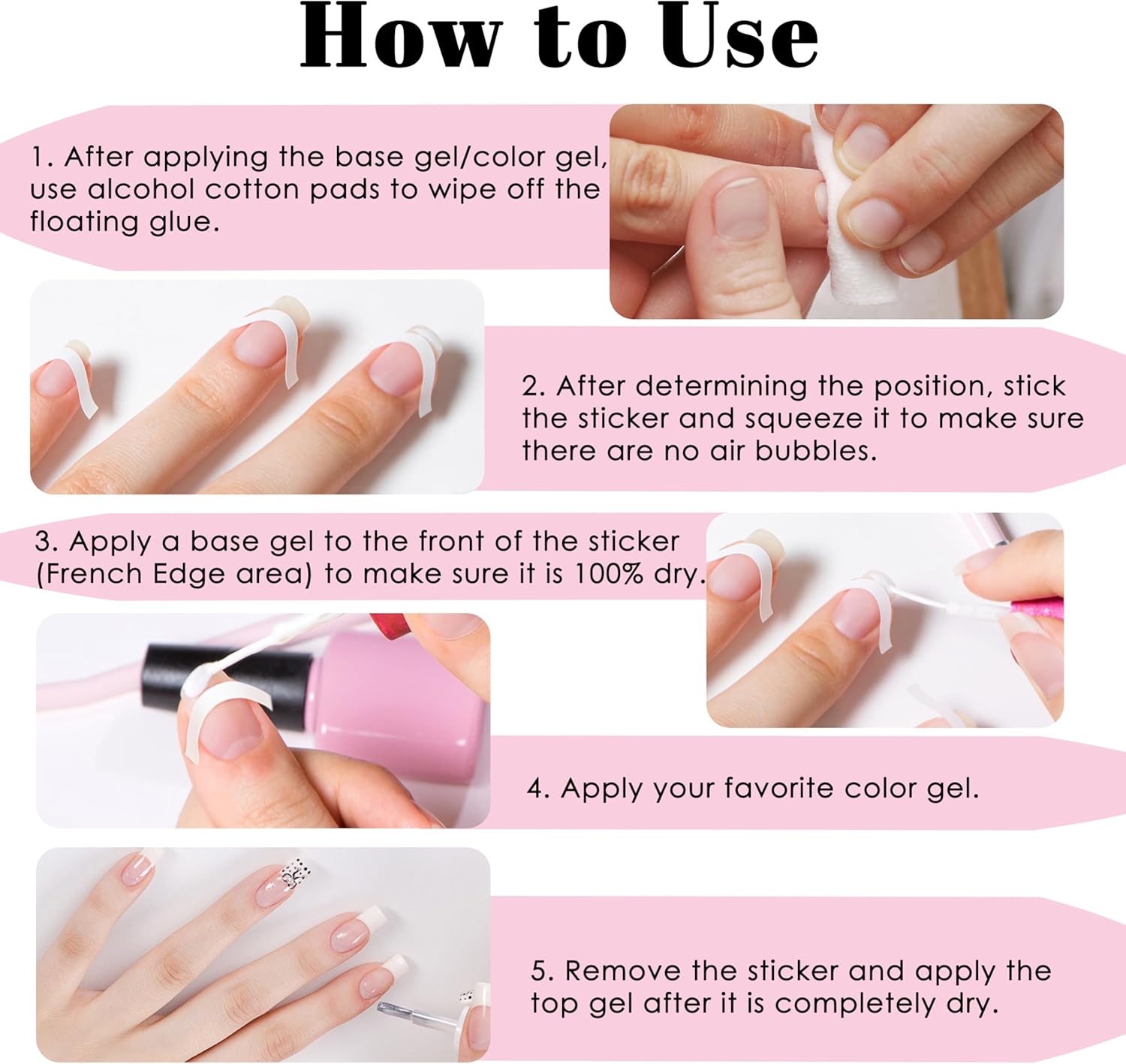 How to Use

1. After applying the base gel/color gel, use alcohol cotton pads to wipe off the floating glue.

2. After determining the position, stick the sticker and squeeze it to make sure there are no air bubbles.

3. Apply a base gel to the front of the sticker (French Edge area) to make sure it is 100% dry.

4. Apply your favorite color gel.

5. Remove the sticker and apply the top gel after it is completely dry.