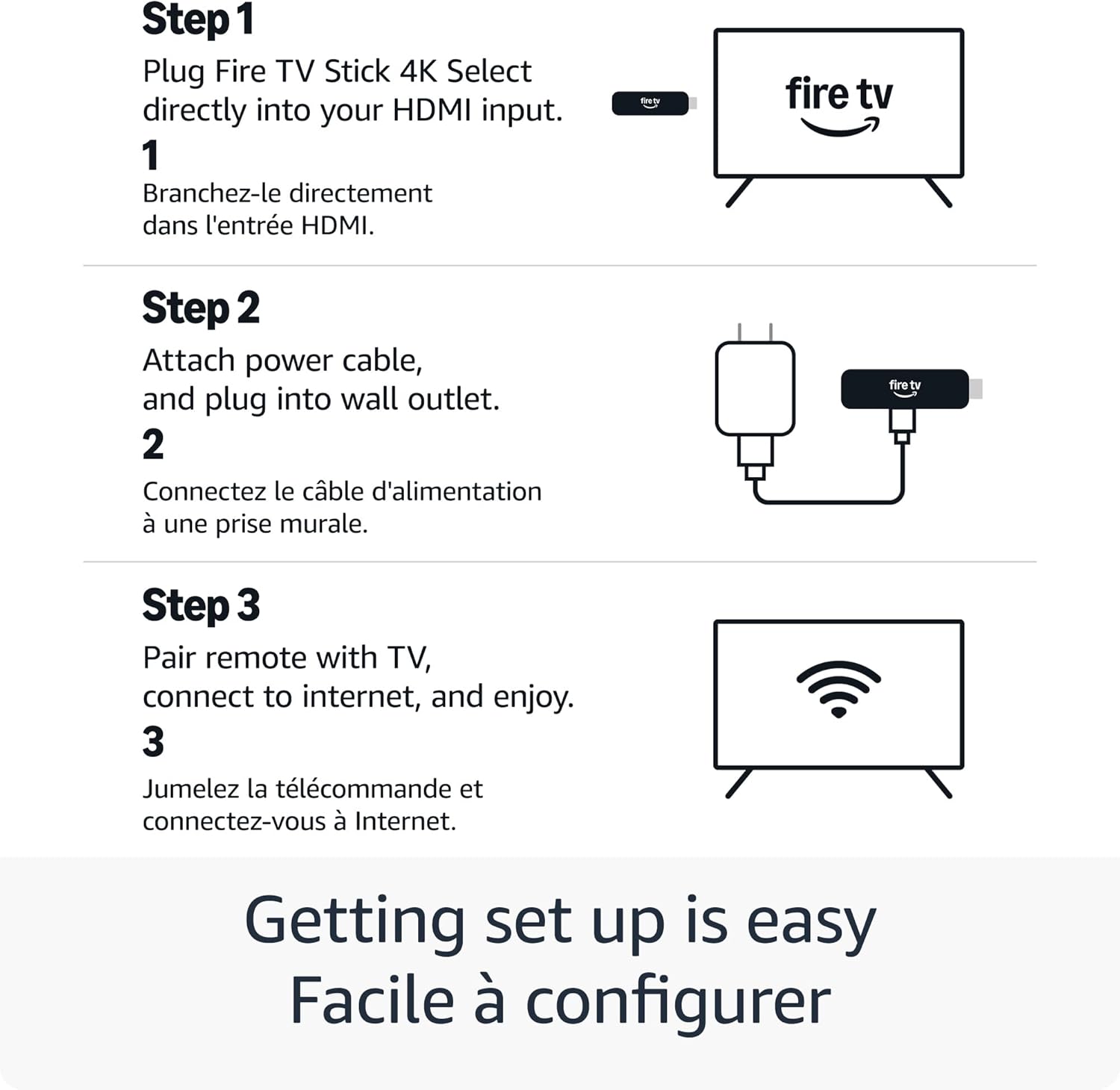 Step 1
Plug Fire TV Stick 4K Select directly into your HDMI input.
1
Branchez-le directement dans l'entrée HDMI.

fire tv

fire tv

Step 2
Attach power cable, and plug into wall outlet.
2
Connectez le câble d'alimentation à une prise murale.

fire tv

Step 3
Pair remote with TV, connect to internet, and enjoy.
3
Jumelez la télécommande et connectez-vous à Internet.

Getting set up is easy
Facile à configurer